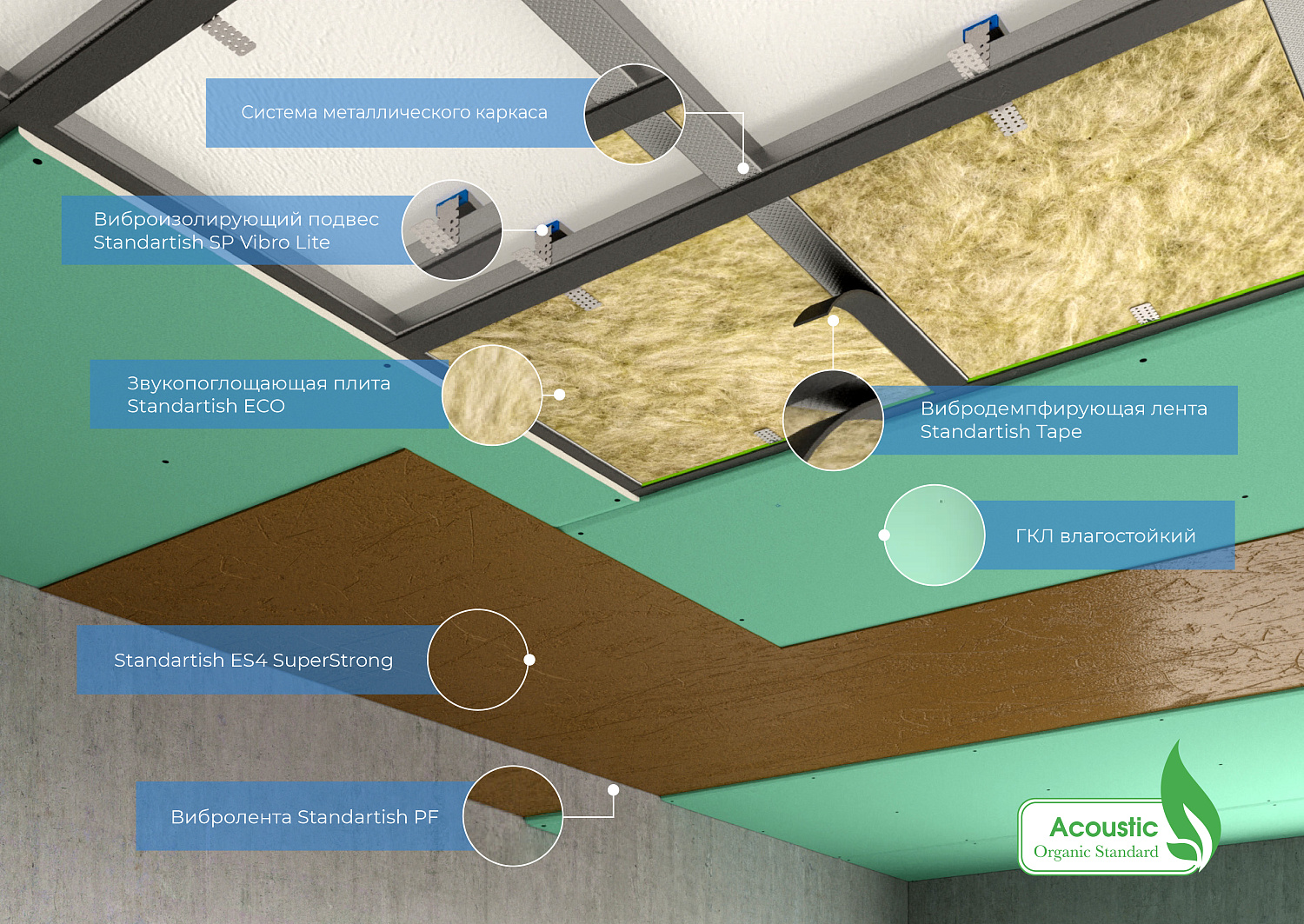 Система металлического каркаса

Виброизолирующий подвес Standartish SP Vibro Lite

Звукопоглощающая плита Standartish ECO

Вибродемпфирующая лента Standartish Tape

ГКЛ влагостойкий

Standartish ES4 SuperStrong

Вибролента Standartish PF

Acoustic Organic Standard